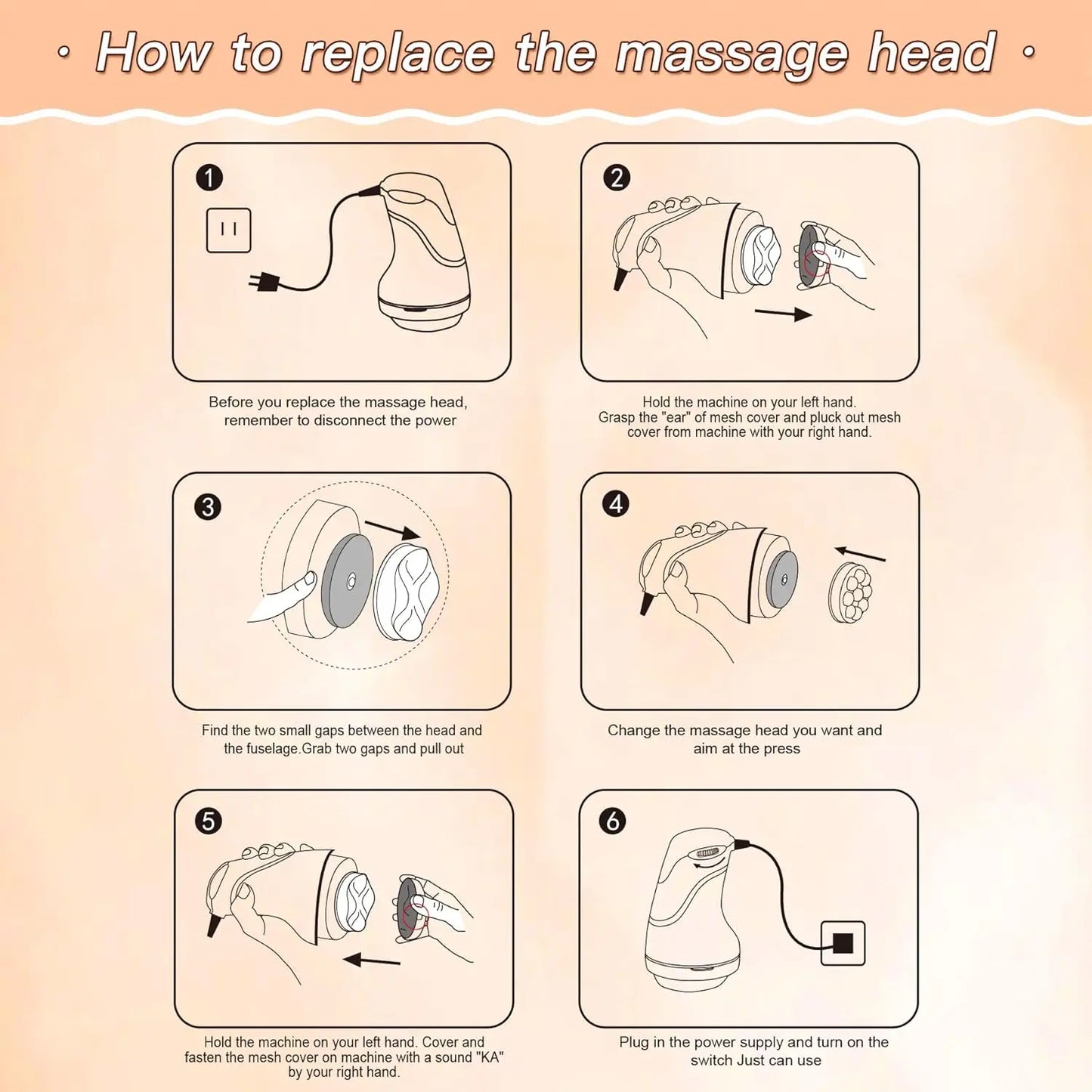 · How to replace the massage head ·

1

Before you replace the massage head, remember to disconnect the power

2

Hold the machine on your left hand. Grasp the "ear" of mesh cover and pluck out mesh cover from machine with your right hand.

3

Find the two small gaps between the head and the fuselage.Grab two gaps and pull out

4

Change the massage head you want and aim at the press

5

Hold the machine on your left hand. Cover and fasten the mesh cover on machine with a sound "KA" by your right hand.

6

Plug in the power supply and turn on the switch Just can use